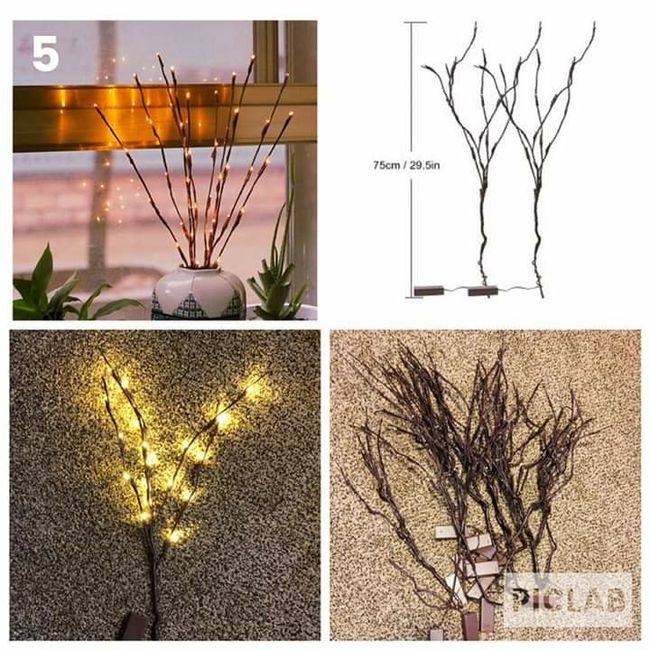 5

75cm / 29.5in

PICLAB