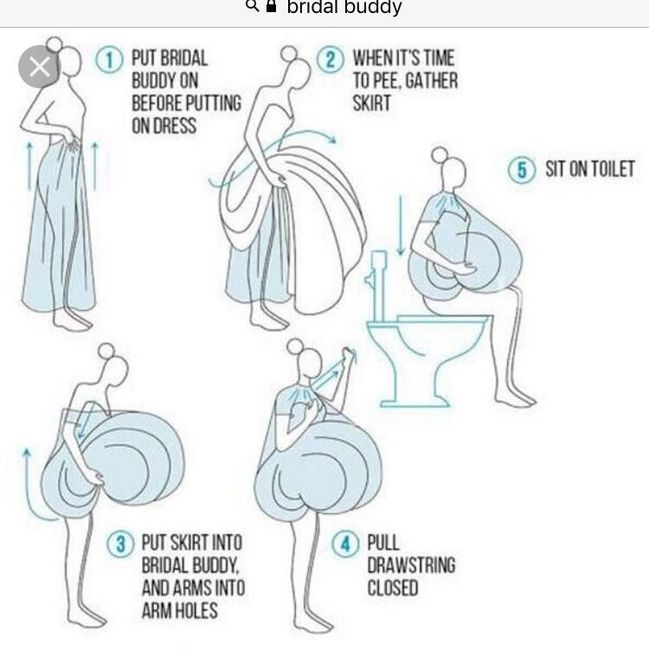 bridal buddy

1 PUT BRIDAL BUDDY ON BEFORE PUTTING ON DRESS

2 WHEN IT'S TIME TO PEE, GATHER SKIRT

5 SIT ON TOILET

3 PUT SKIRT INTO BRIDAL BUDDY, AND ARMS INTO ARM HOLES

4 PULL DRAWSTRING CLOSED