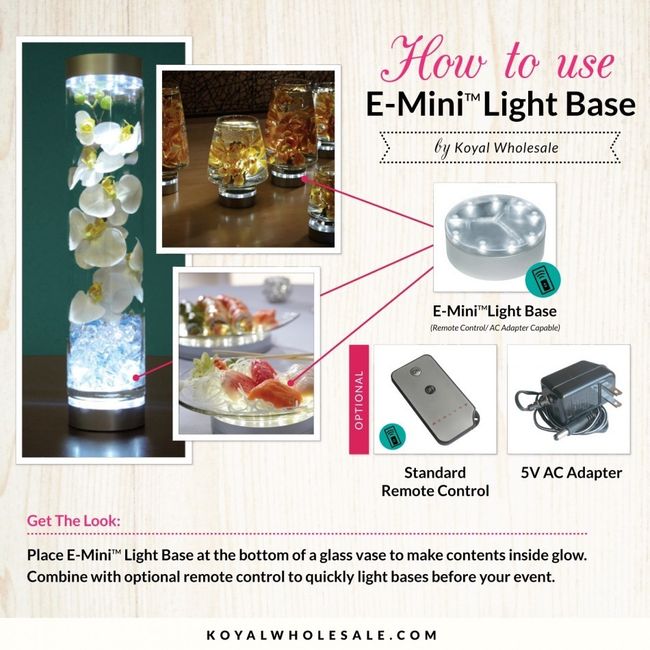 How to use
E-Mini™ Light Base

by Koyal Wholesale

E-Mini™ Light Base
(Remote Control/ AC Adapter Capable)

OPTIONAL

Standard Remote Control

5V AC Adapter

Get The Look:

Place E-Mini™ Light Base at the bottom of a glass vase to make contents inside glow. Combine with optional remote control to quickly light bases before your event.

KOYALWHOLESALE.COM