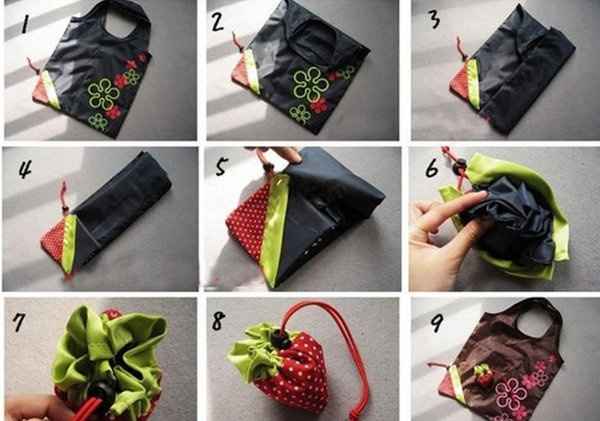 1

2

3

4

5

6

7

8

9