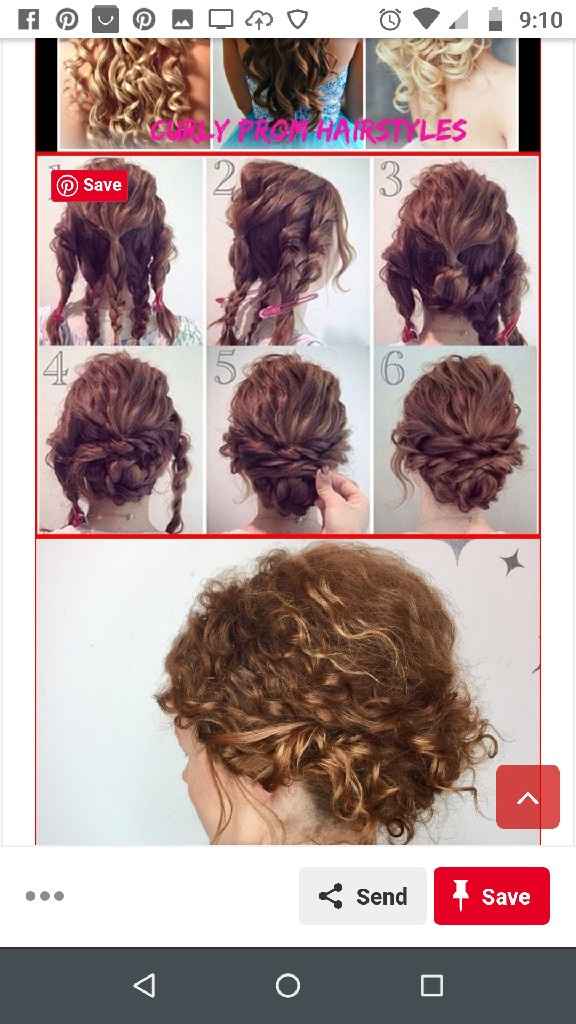 9:10

CURLY PROM HAIRSTYLES

Save

1 2 3
4 5 6

Send
Save