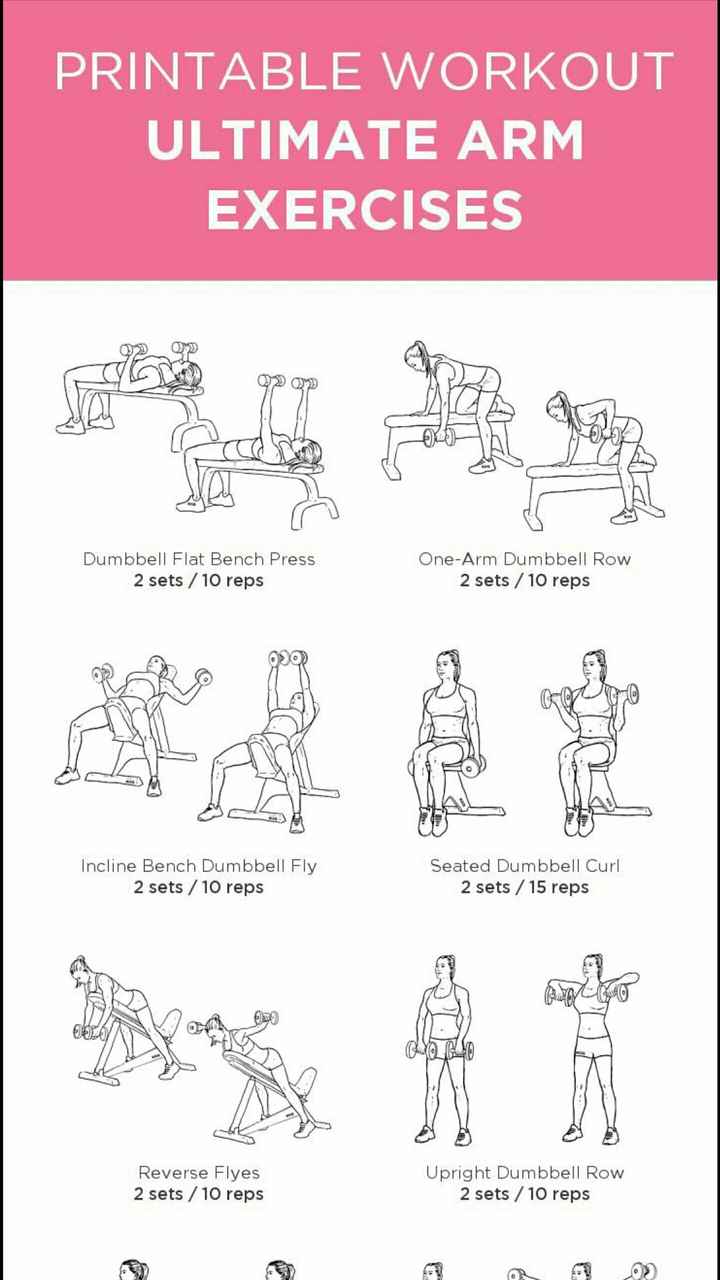 PRINTABLE WORKOUT
ULTIMATE ARM EXERCISES

Dumbbell Flat Bench Press
2 sets / 10 reps

One-Arm Dumbbell Row
2 sets / 10 reps

Incline Bench Dumbbell Fly
2 sets / 10 reps

Seated Dumbbell Curl
2 sets / 15 reps

Reverse Flyes
2 sets / 10 reps

Upright Dumbbell Row
2 sets / 10 reps